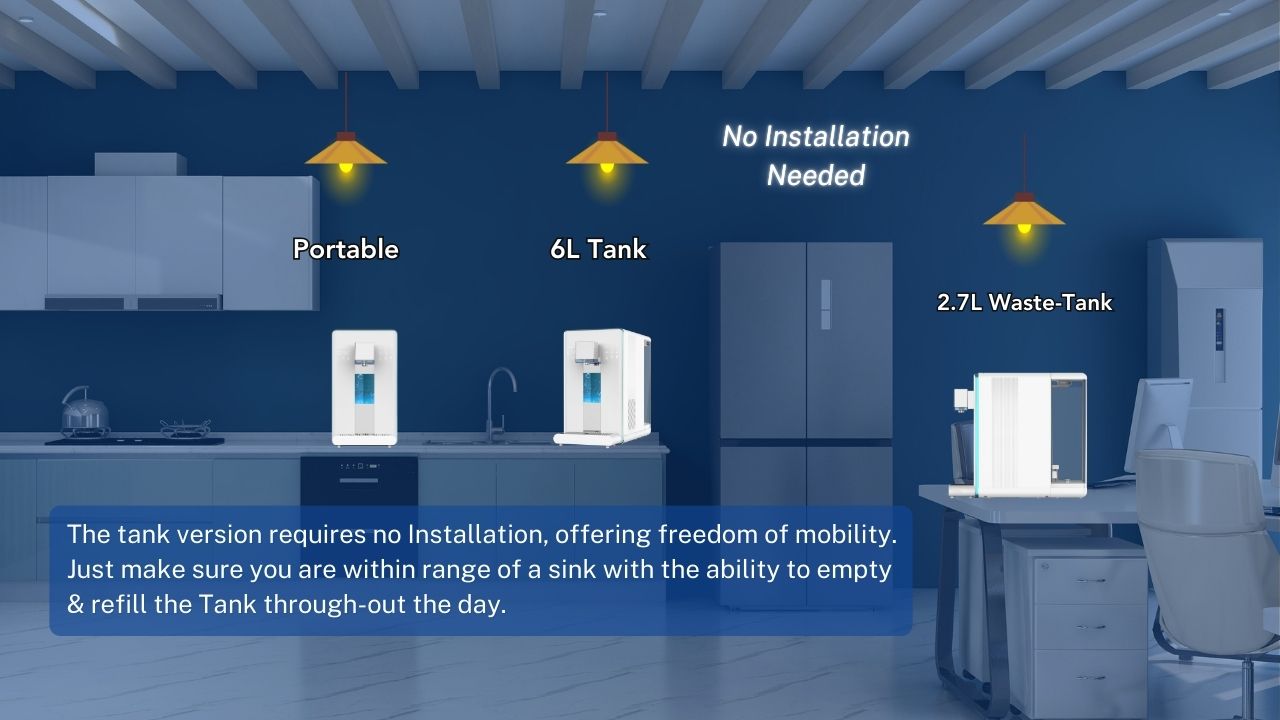 No Installation Needed

Portable

6L Tank

2.7L Waste-Tank

The tank version requires no Installation, offering freedom of mobility. Just make sure you are within range of a sink with the ability to empty & refill the Tank through-out the day.